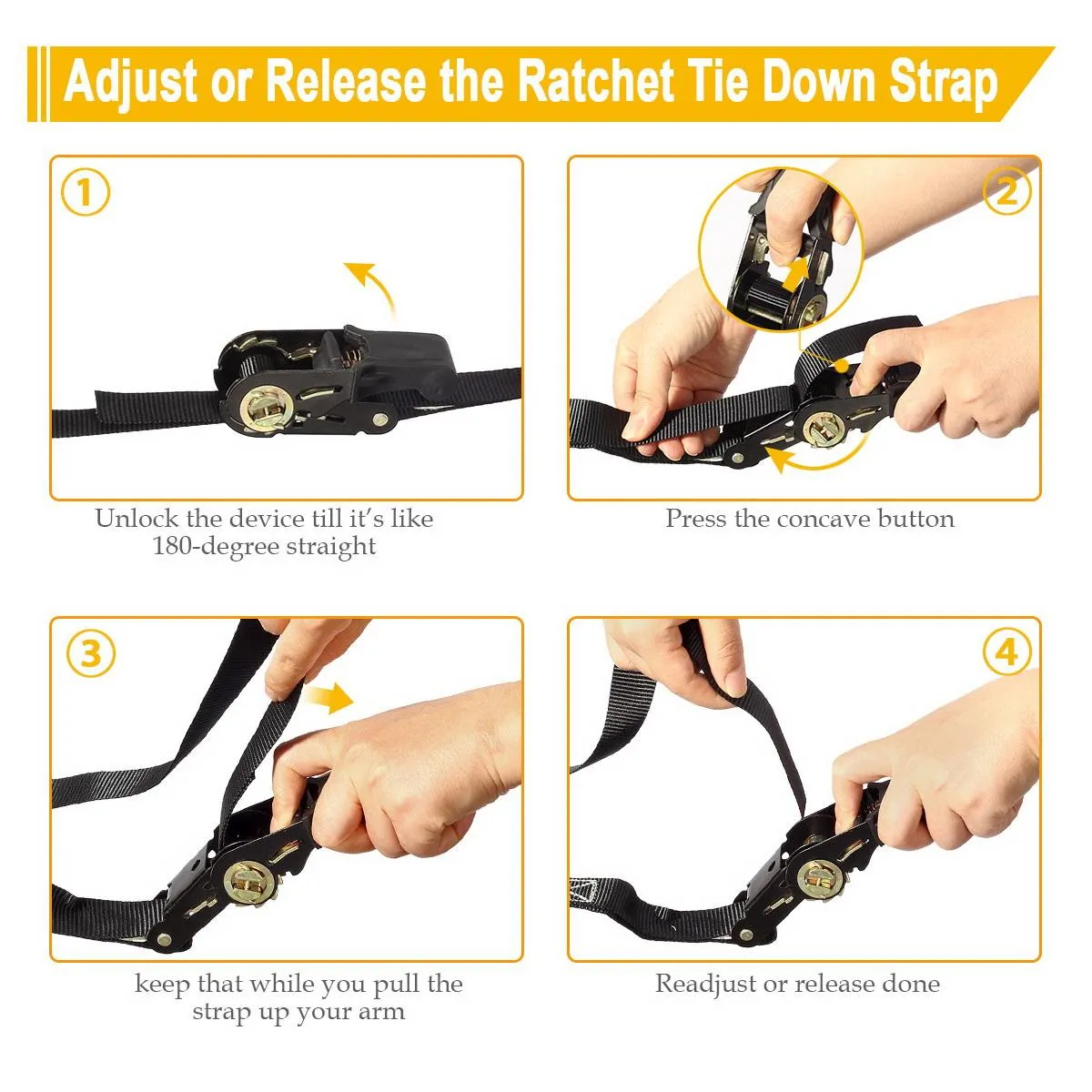 Adjust or Release the Ratchet Tie Down Strap

1

Unlock the device till it's like 180-degree straight

2

Press the concave button

3

keep that while you pull the strap up your arm

4

Readjust or release done